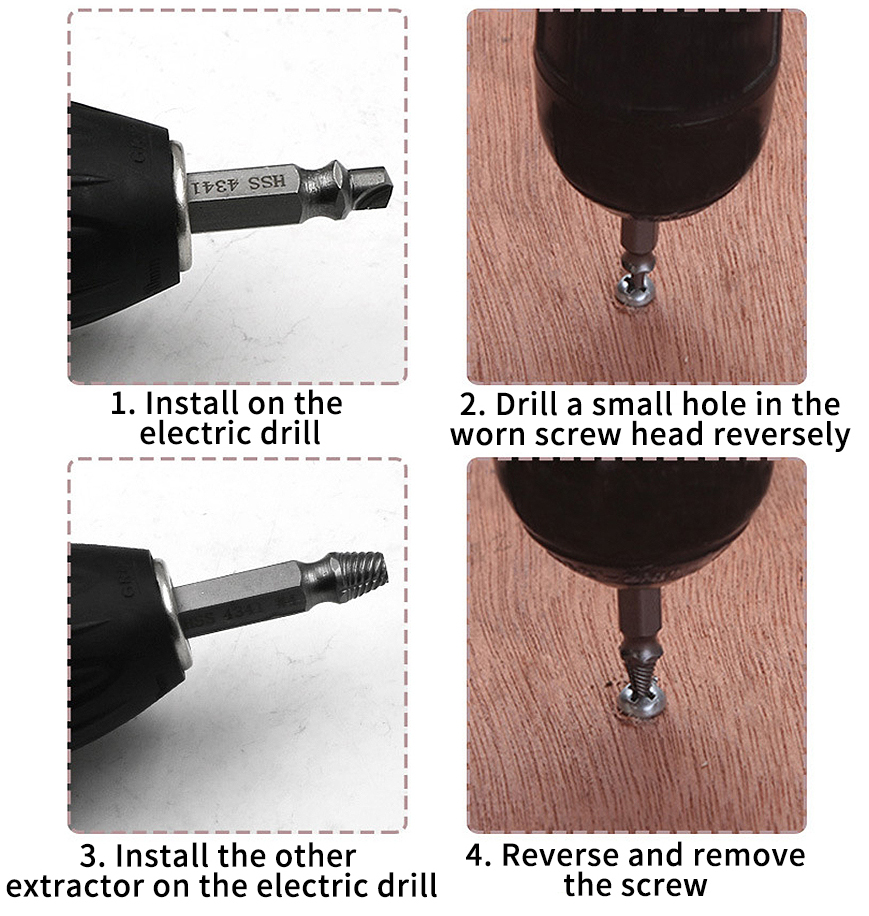 HSS 4341

1. Install on the electric drill

2. Drill a small hole in the worn screw head reversely

HSS 4341

3. Install the other extractor on the electric drill

4. Reverse and remove the screw